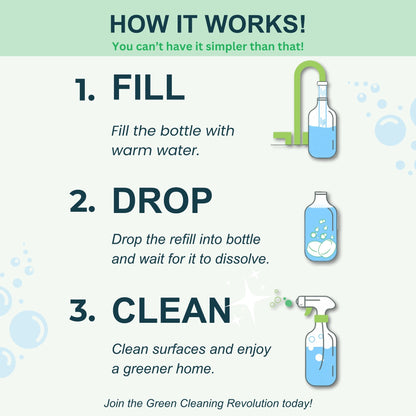 HOW IT WORKS!
You can't have it simpler than that!

1. FILL

Fill the bottle with warm water.

2. DROP

Drop the refill into bottle and wait for it to dissolve.

3. CLEAN

Clean surfaces and enjoy a greener home.

Join the Green Cleaning Revolution today!